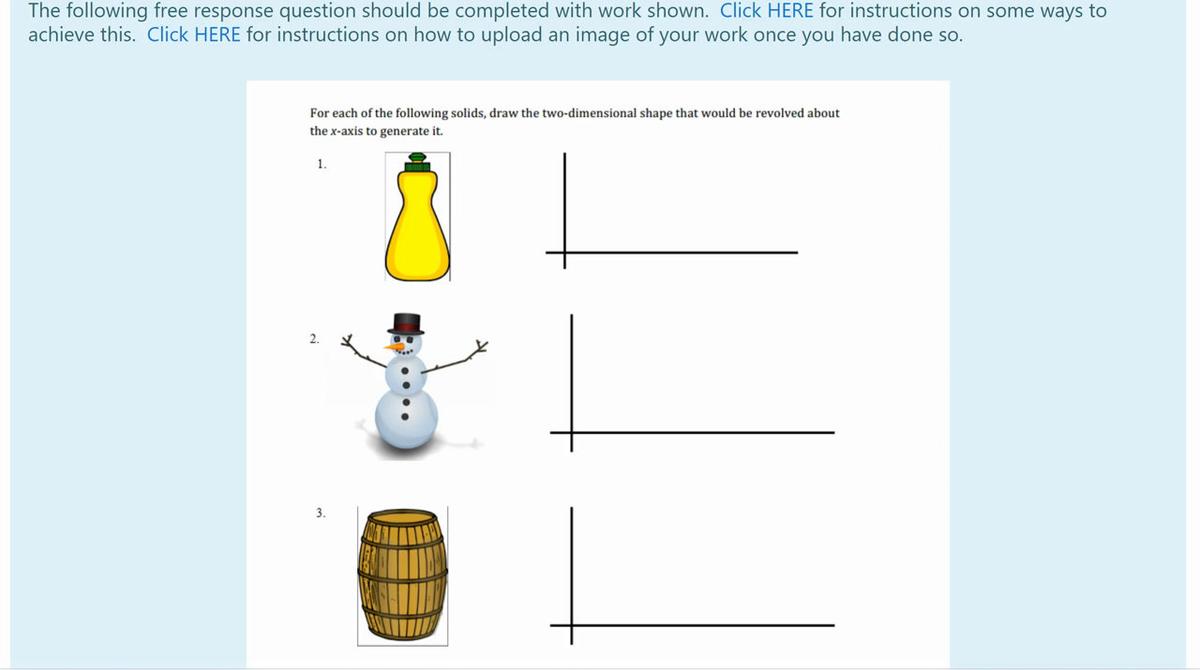 The following free response question should be completed with work shown. Click HERE for instructions on some ways to achieve this. Click HERE for instructions on how to upload an image of your work once you have done so.

For each of the following solids, draw the two-dimensional shape that would be revolved about the x-axis to generate it.

1.

2.

3.