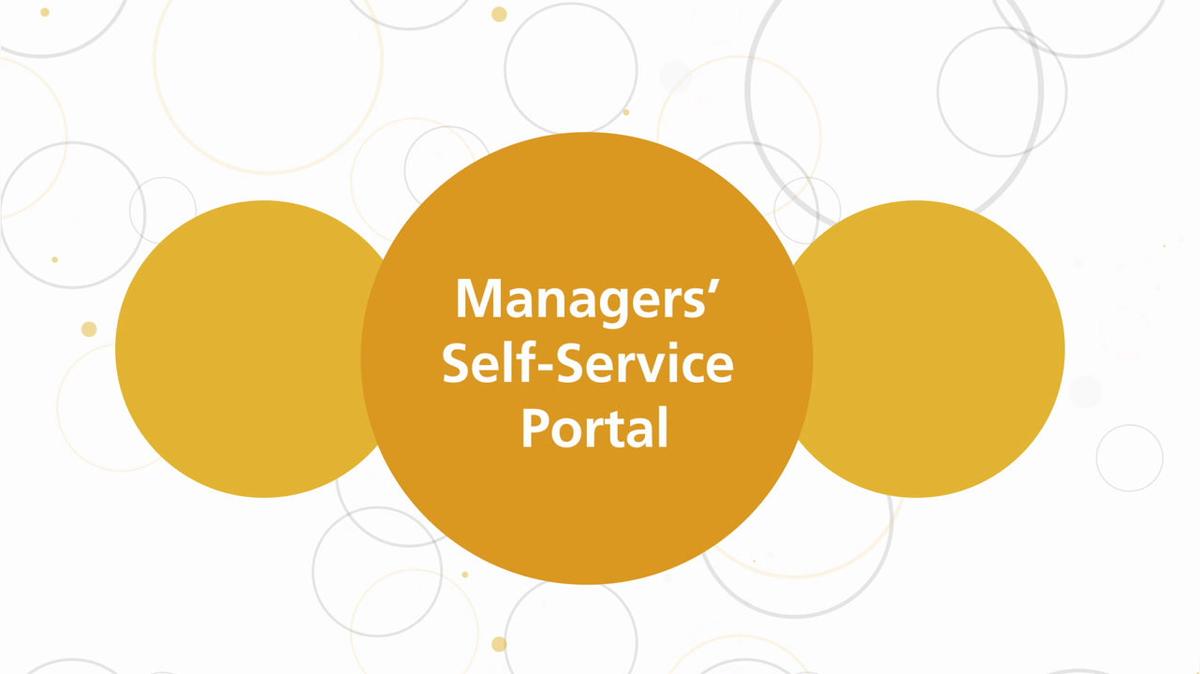 Managers' Self-Service Portal