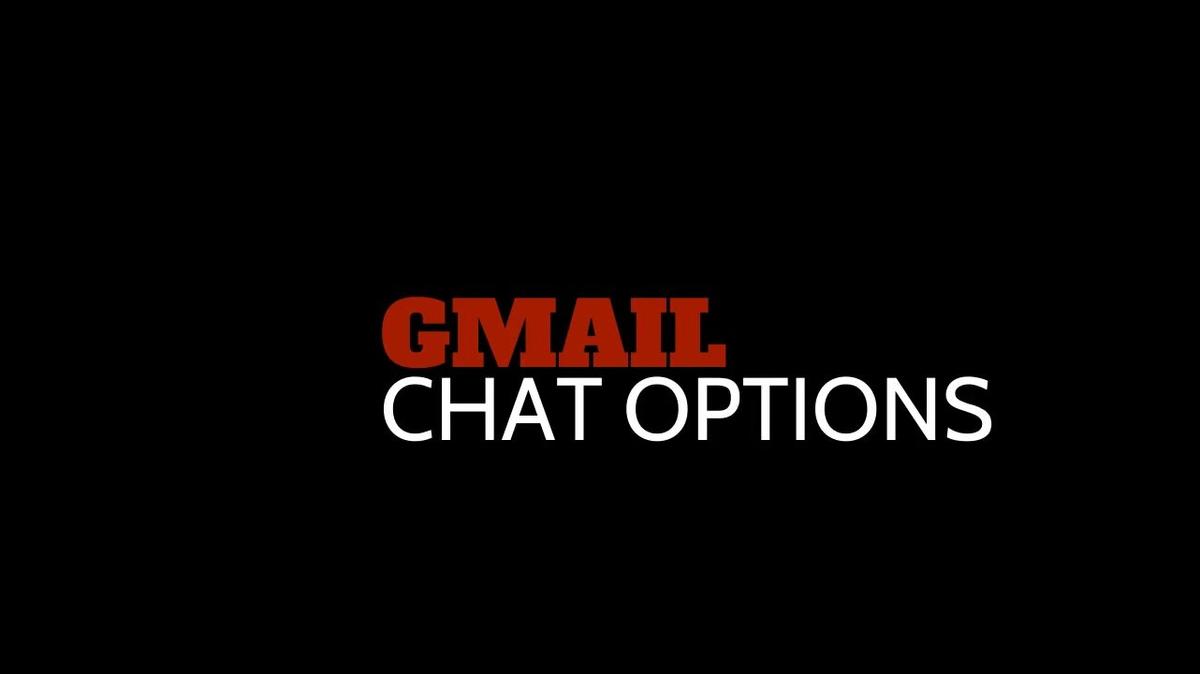 GMAIL
CHAT OPTIONS